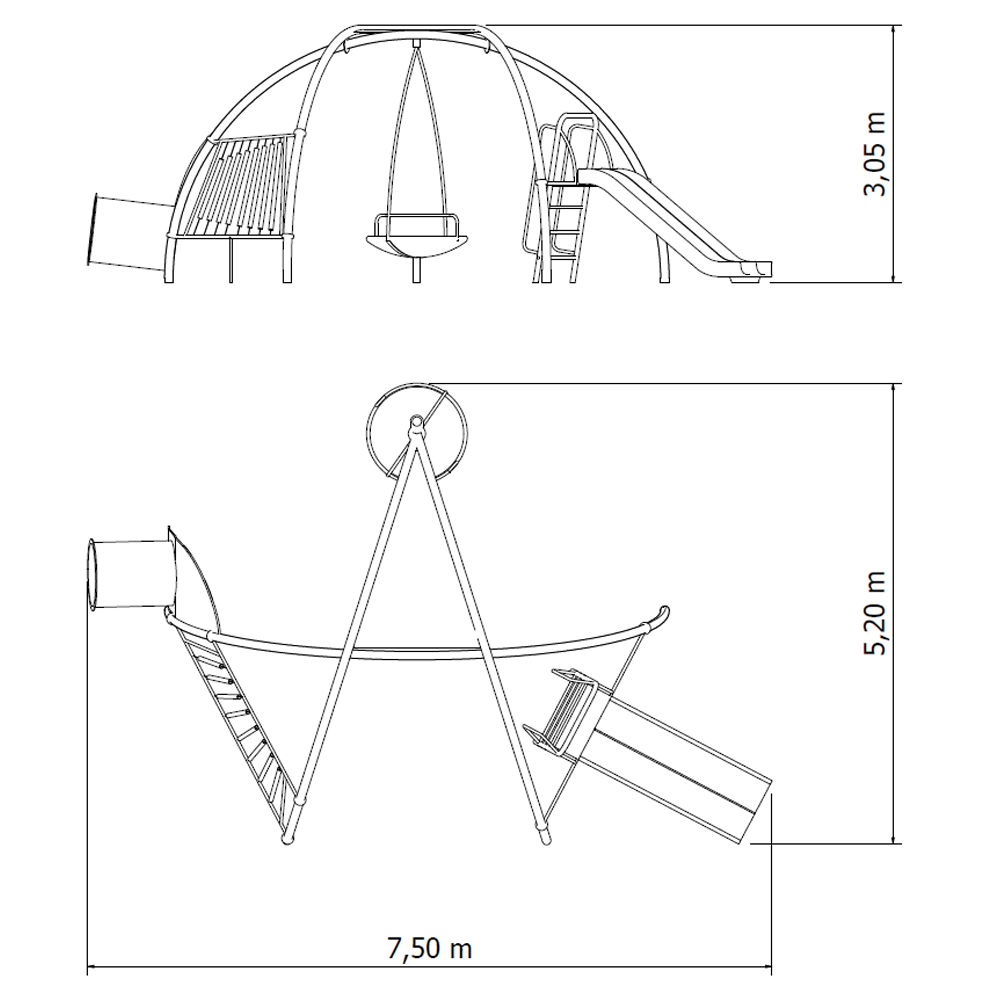 3,05 m

5,20 m

7,50 m